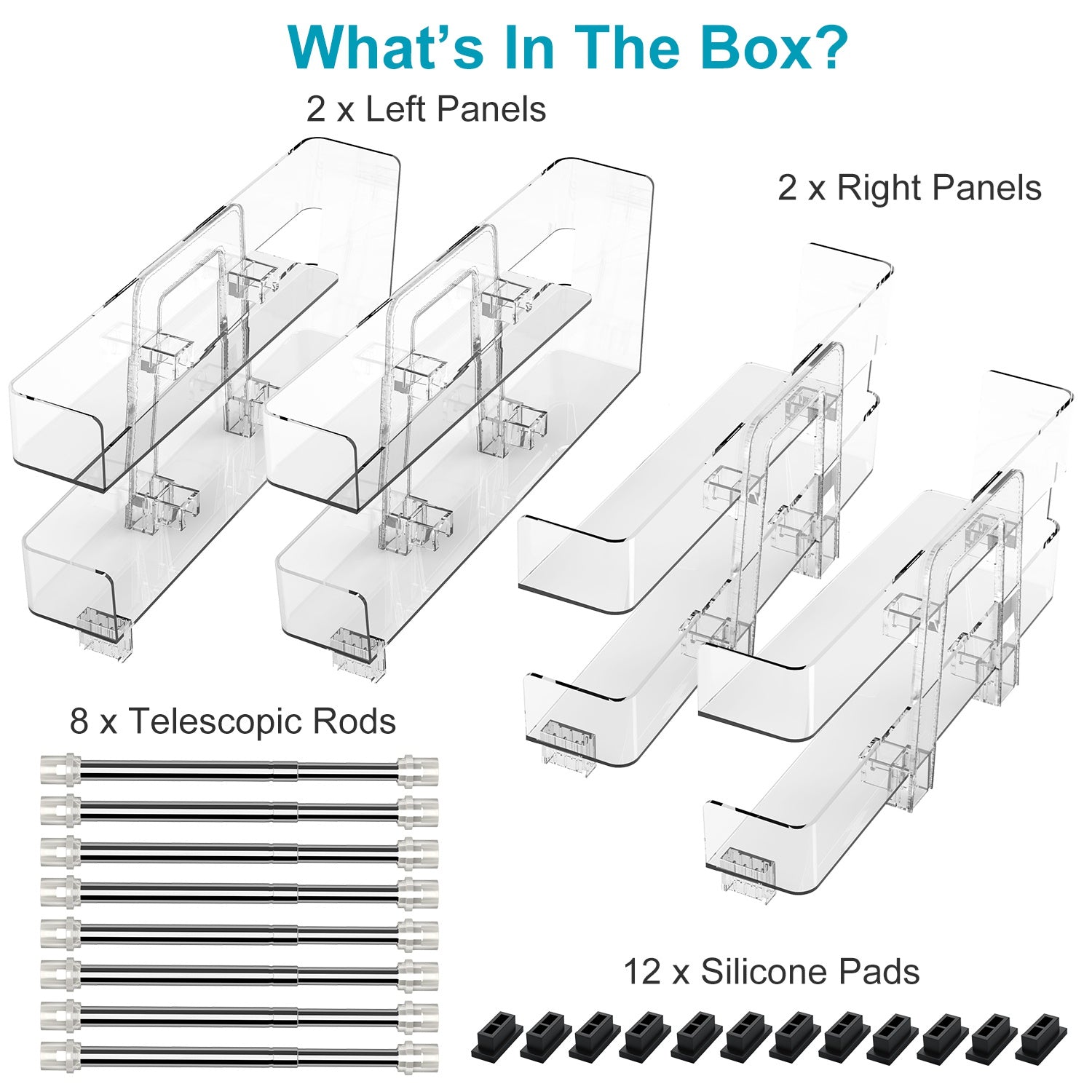 What's In The Box?

2 x Left Panels

2 x Right Panels

8 x Telescopic Rods

12 x Silicone Pads